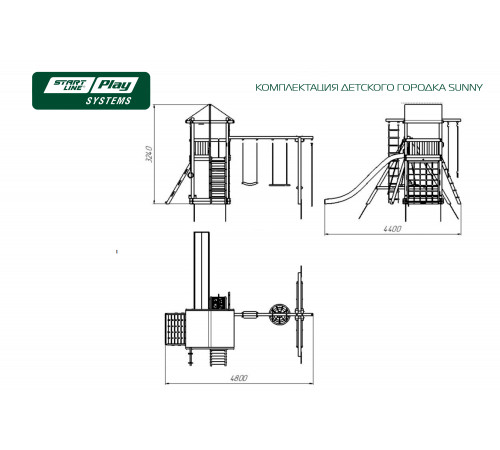 START LINE Play SYSTEMS

КОМПЛЕКТАЦИЯ ДЕТСКОГО ГОРОДКА SUNNY

3240

4400

4800