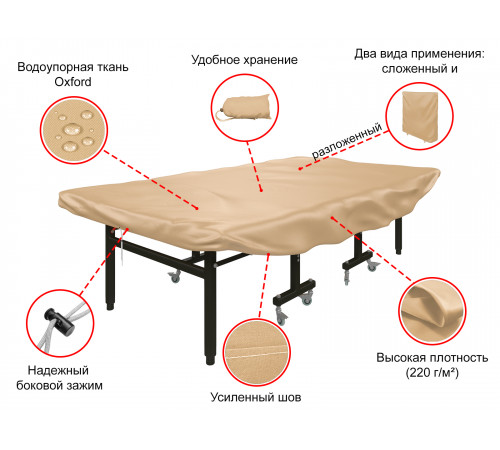 Водоупорная ткань Oxford

Удобное хранение

Два вида применения: сложенный и

разложенный

Надежный боковой зажим

Усиленный шов

Высокая плотность (220 г/м²)